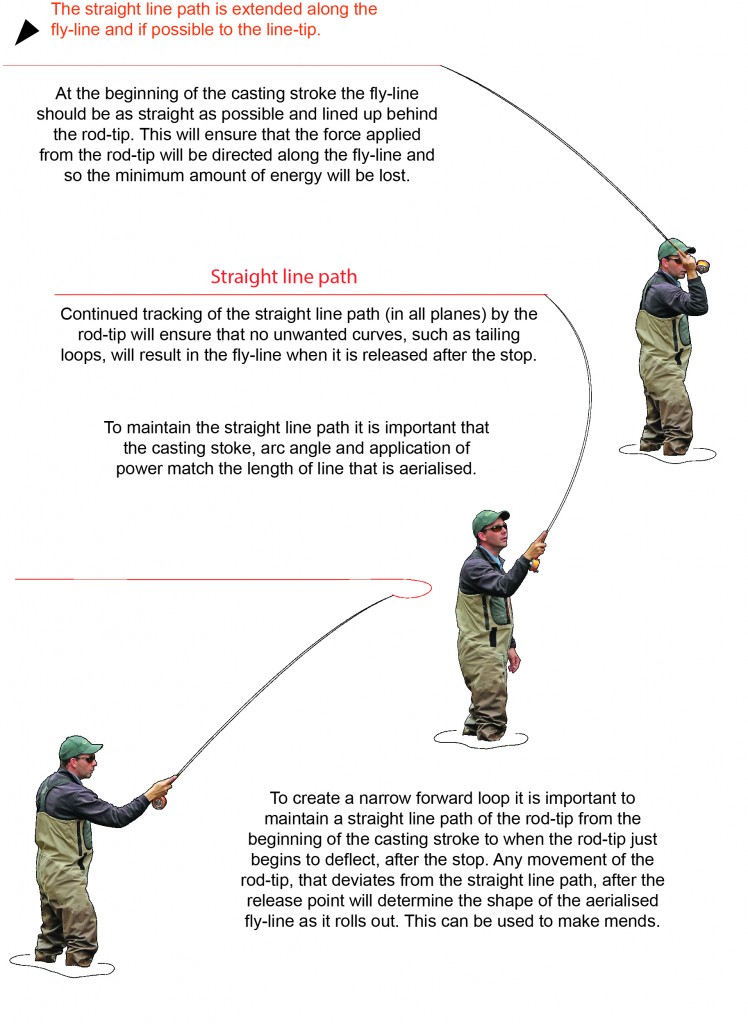 The straight line path is extended along the fly-line and if possible to the line-tip.

At the beginning of the casting stroke the fly-line should be as straight as possible and lined up behind the rod-tip. This will ensure that the force applied from the rod-tip will be directed along the fly-line and so the minimum amount of energy will be lost.

Straight line path

Continued tracking of the straight line path (in all planes) by the rod-tip will ensure that no unwanted curves, such as tailing loops, will result in the fly-line when it is released after the stop.

To maintain the straight line path it is important that the casting stoke, arc angle and application of power match the length of line that is aerialised.

To create a narrow forward loop it is important to maintain a straight line path of the rod-tip from the beginning of the casting stroke to when the rod-tip just begins to deflect, after the stop. Any movement of the rod-tip, that deviates from the straight line path, after the release point will determine the shape of the aerialised fly-line as it rolls out. This can be used to make mends.